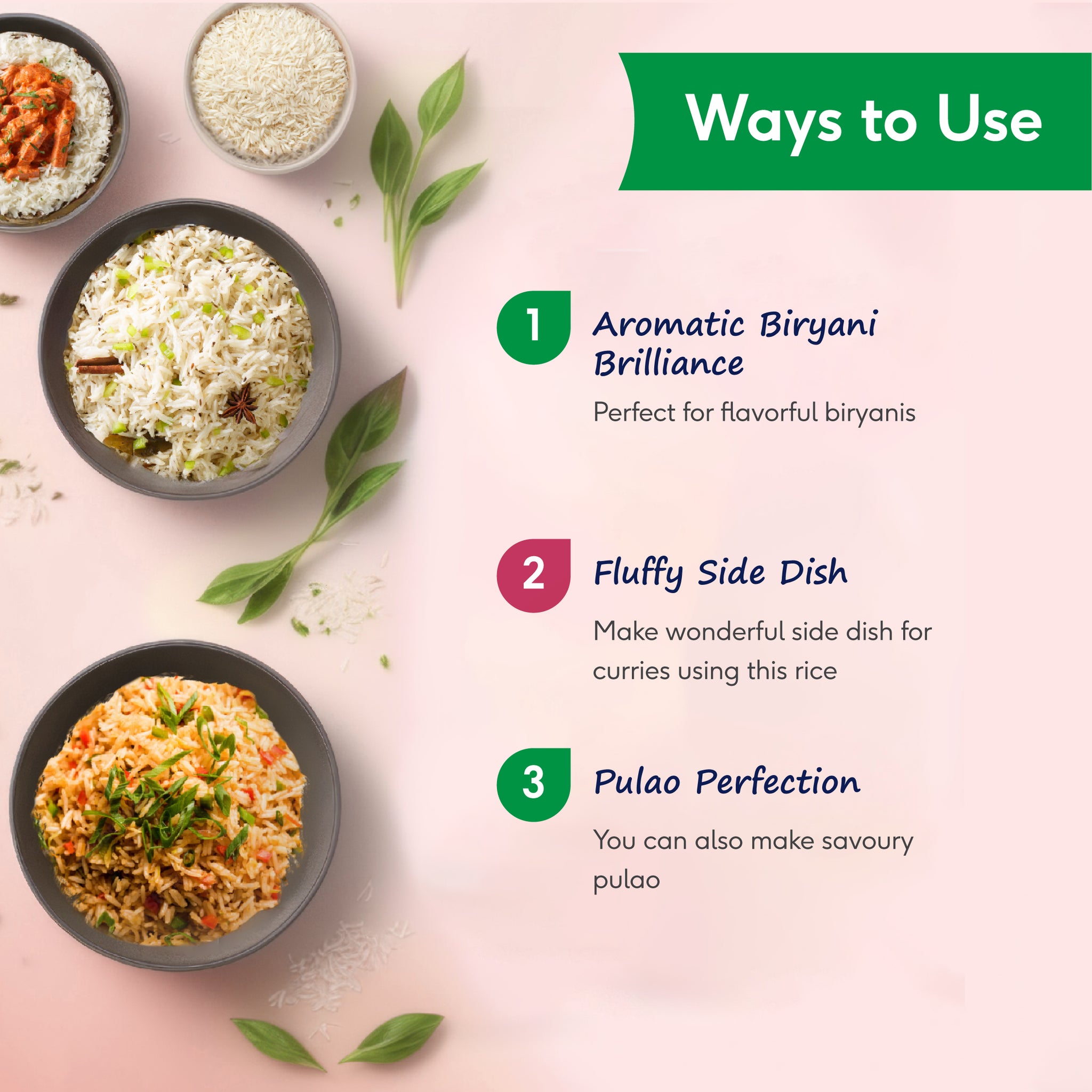 Ways to Use

1 Aromatic Biryani Brilliance

Perfect for flavorful biryanis

2 Fluffy Side Dish

Make wonderful side dish for curries using this rice

3 Pulao Perfection

You can also make savoury pulao